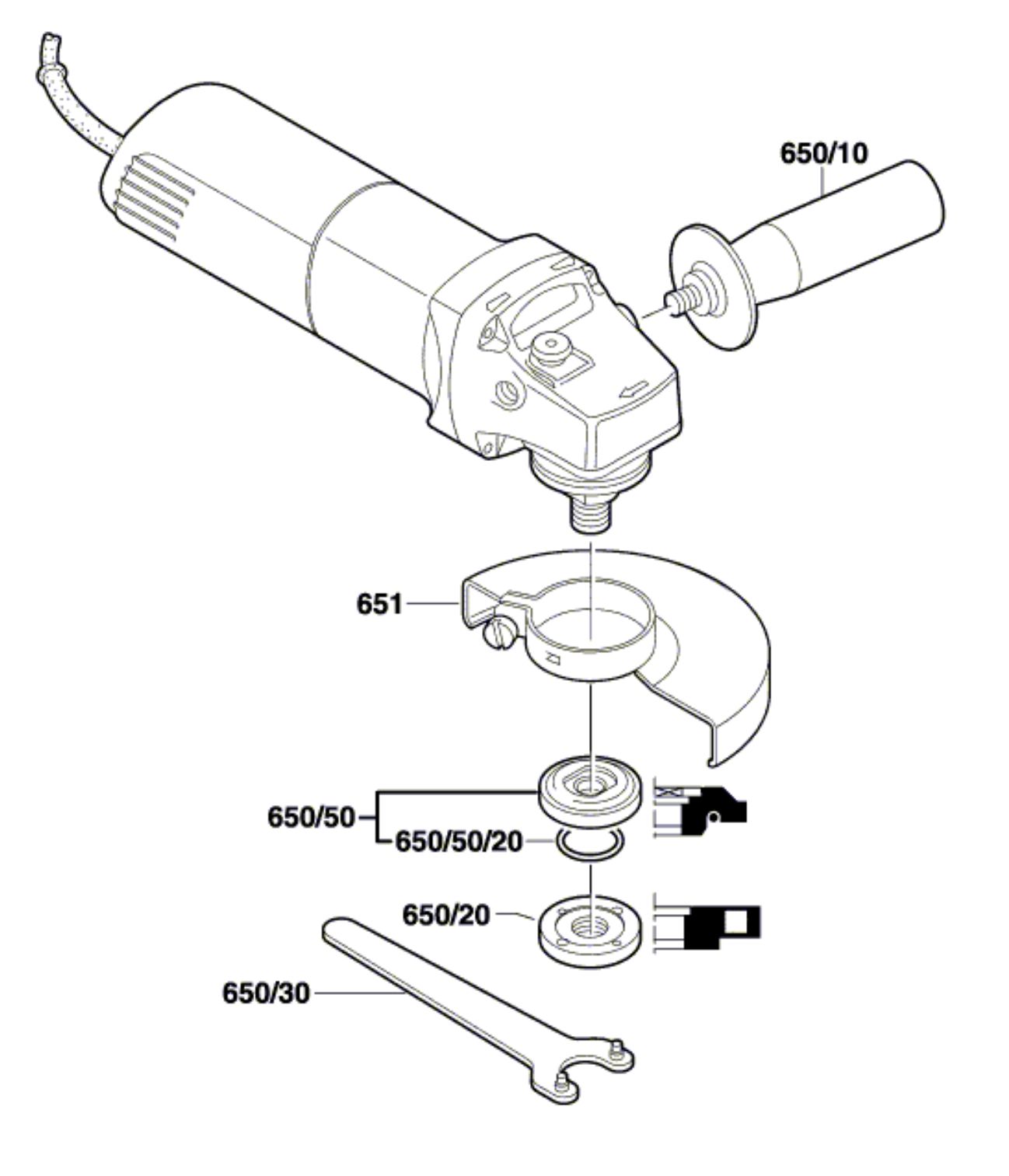 650/10

651

650/50

650/50/20

650/20

650/30